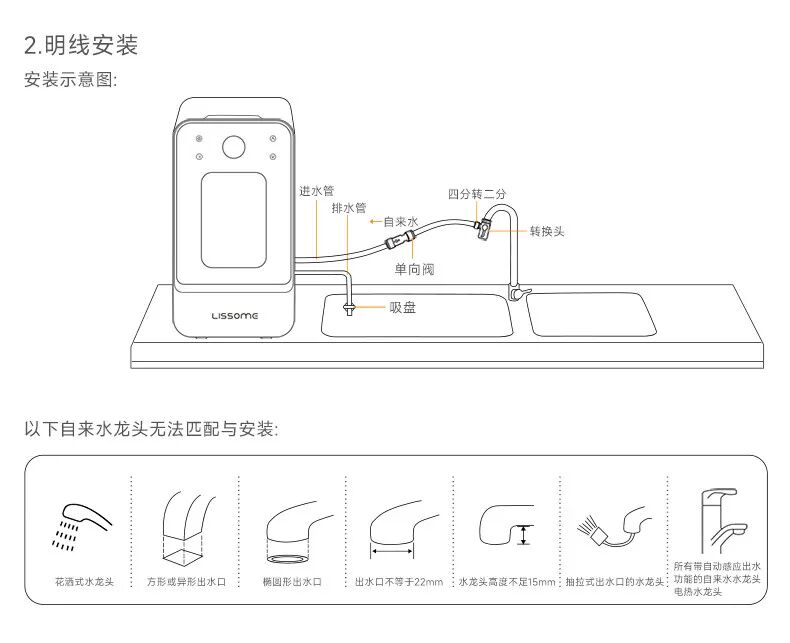 2.明线安装

安装示意图:

进水管
排水管
自来水
四分转二分
转换头
单向阀
吸盘
LISSOME

以下自来水龙头无法匹配与安装:

花洒式水龙头
方形或异形出水口
椭圆形出水口
出水口不等于22mm
水龙头高度不足15mm
抽拉式出水口的水龙头
所有带自动感应出水功能的自来水水龙头电热水龙头